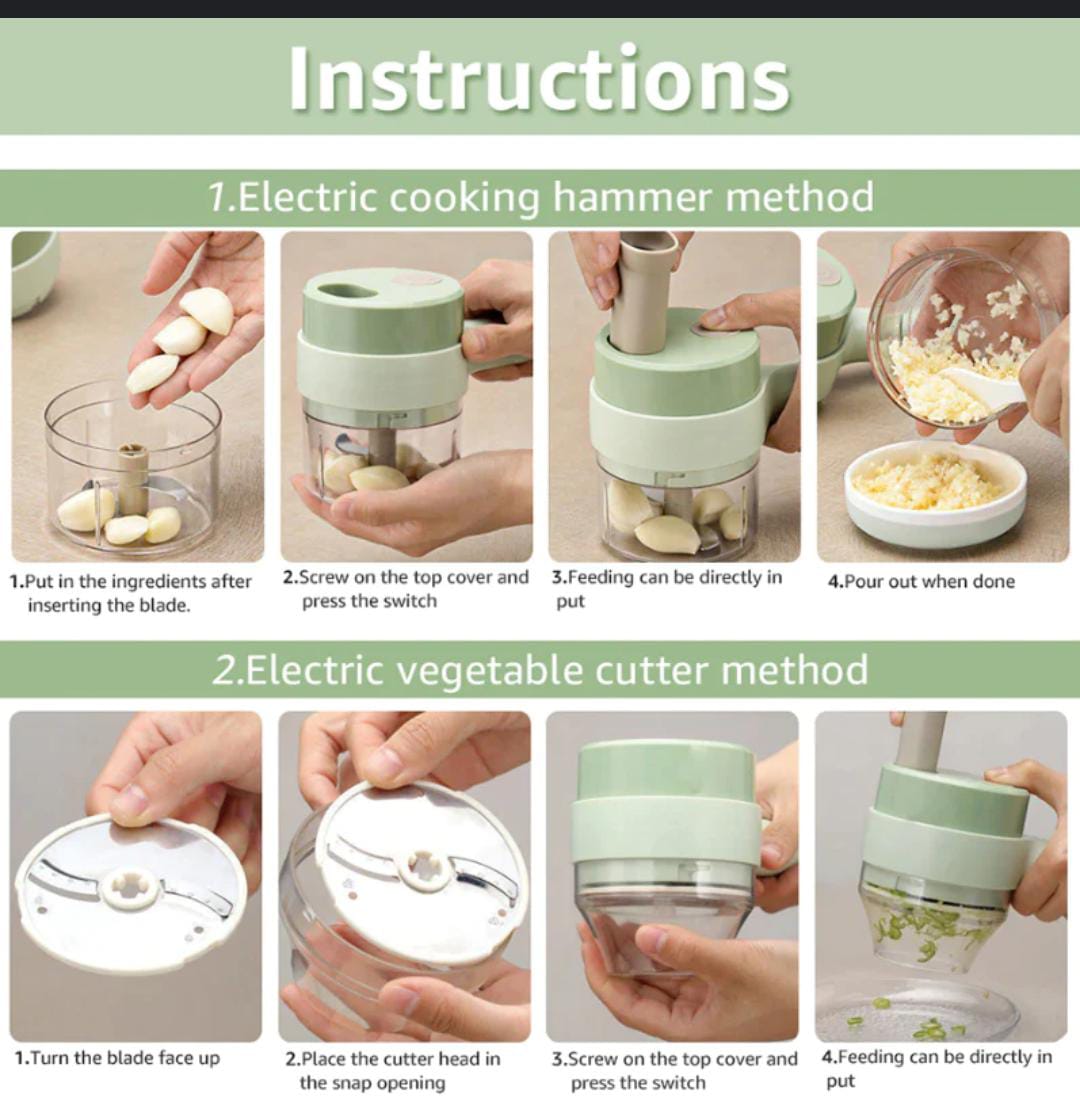 Instructions

1.Electric cooking hammer method

1.Put in the ingredients after inserting the blade.

2.Screw on the top cover and press the switch

3.Feeding can be directly in put

4.Pour out when done

2.Electric vegetable cutter method

1.Turn the blade face up

2.Place the cutter head in the snap opening

3.Screw on the top cover and press the switch

4.Feeding can be directly in put