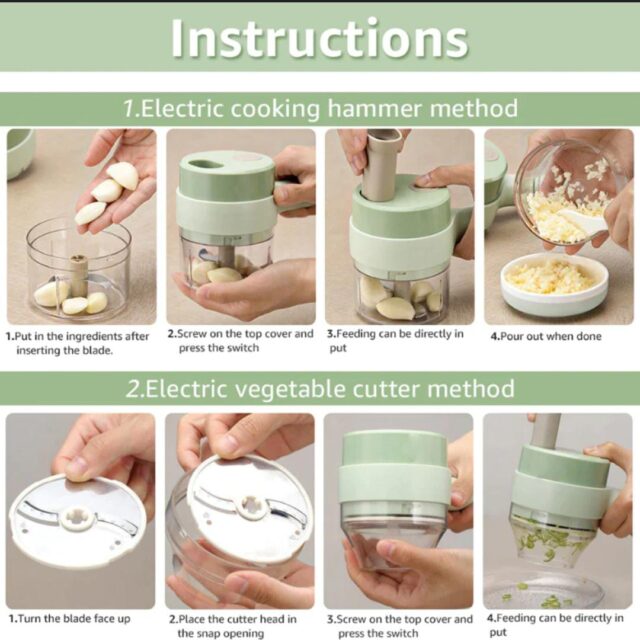 Instructions

1.Electric cooking hammer method

1.Put in the ingredients after inserting the blade.

2.Screw on the top cover and press the switch

3.Feeding can be directly in put

4.Pour out when done

2.Electric vegetable cutter method

1.Turn the blade face up

2.Place the cutter head in the snap opening

3.Screw on the top cover and press the switch

4.Feeding can be directly in put